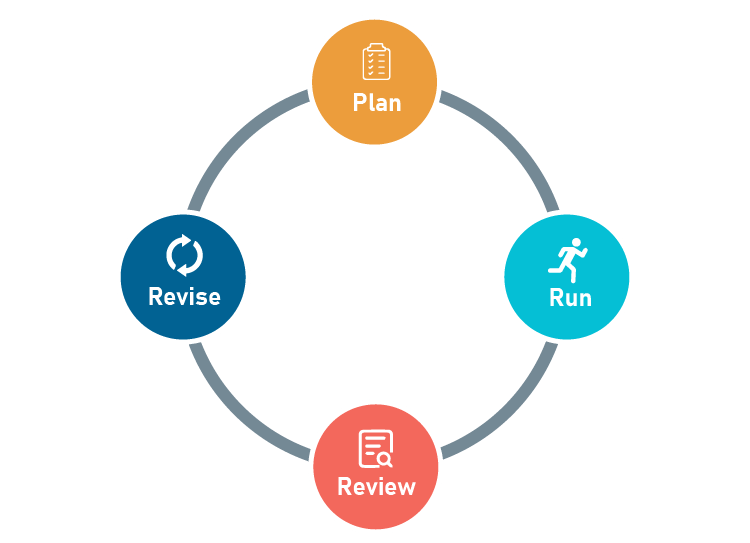 Plan

Run

Review

Revise